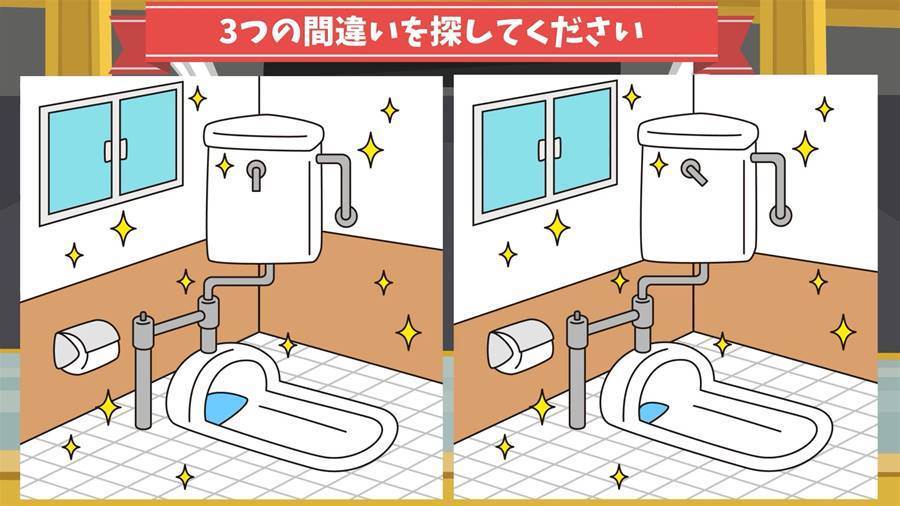 3つの間違いを探してください